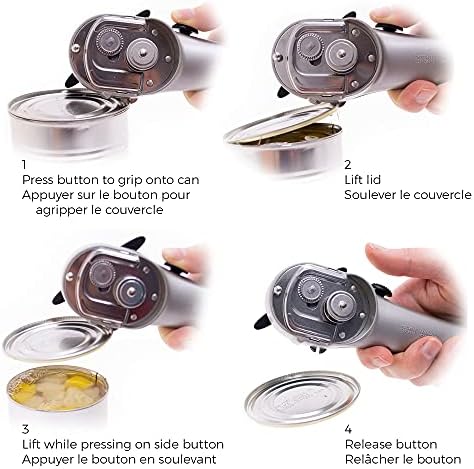 1
Press button to grip onto can
Appuyer sur le bouton pour agripper le couvercle

2
Lift lid
Soulever le couvercle

3
Lift while pressing on side button
Appuyer le bouton en soulevant

4
Release button
Relâcher le bouton